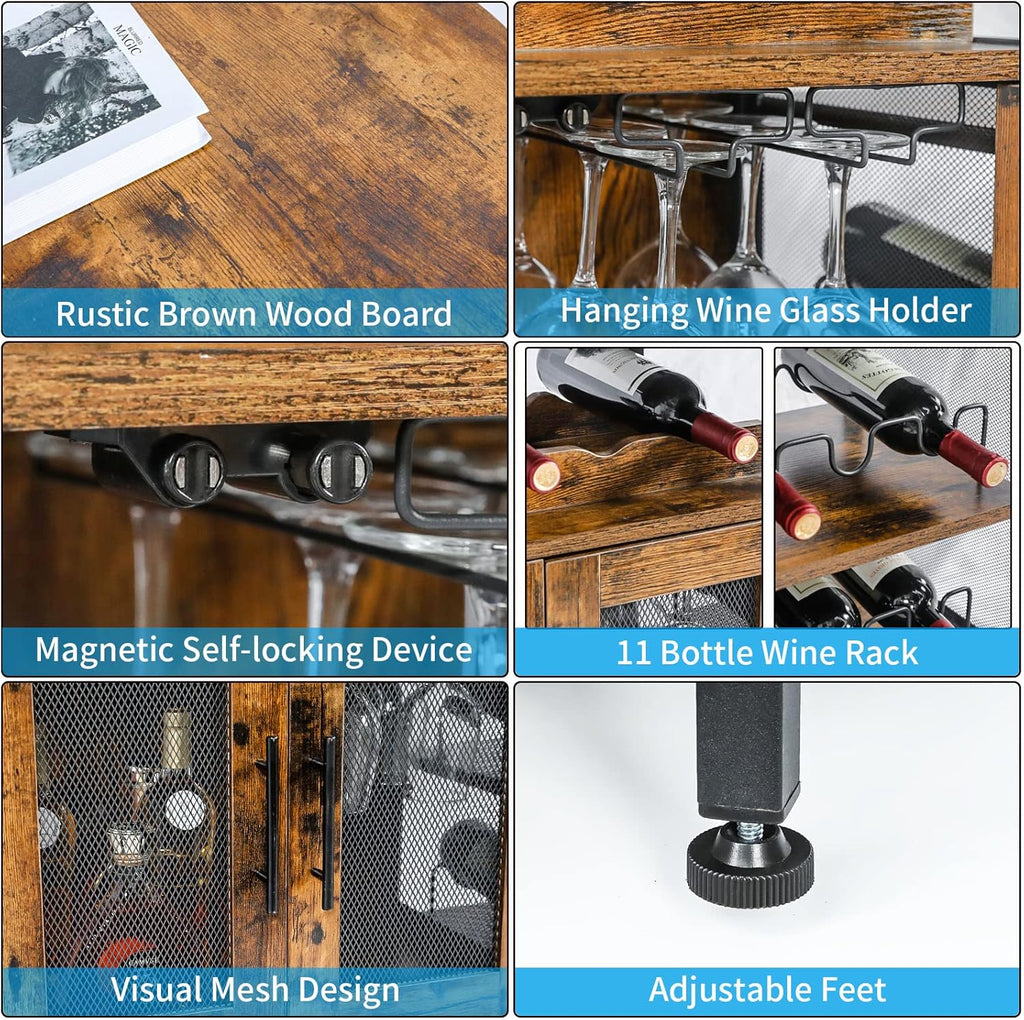 MAGIC

Rustic Brown Wood Board

Hanging Wine Glass Holder

Magnetic Self-locking Device

11 Bottle Wine Rack

Visual Mesh Design

Adjustable Feet